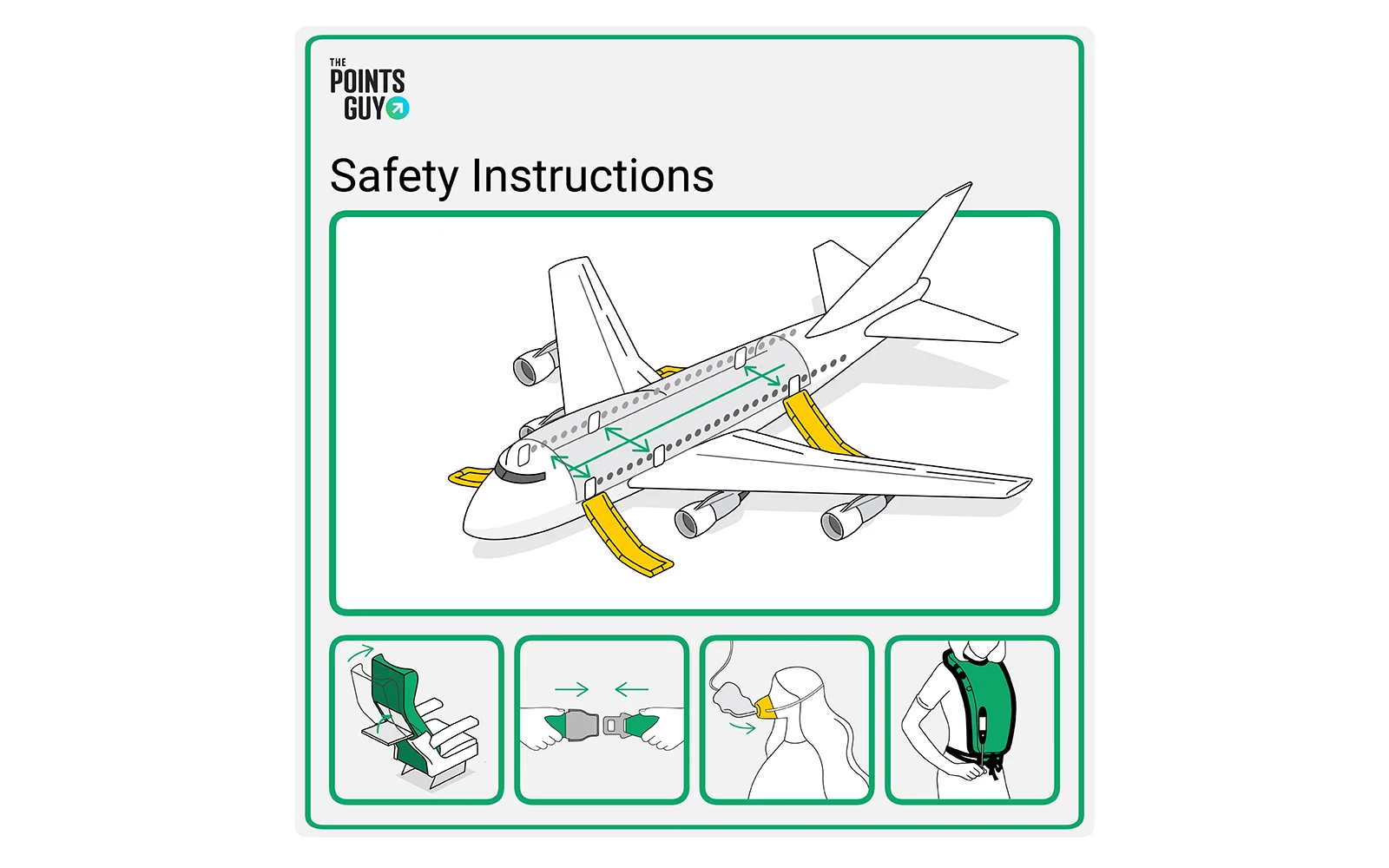 THE
POINTS
GUY

Safety Instructions